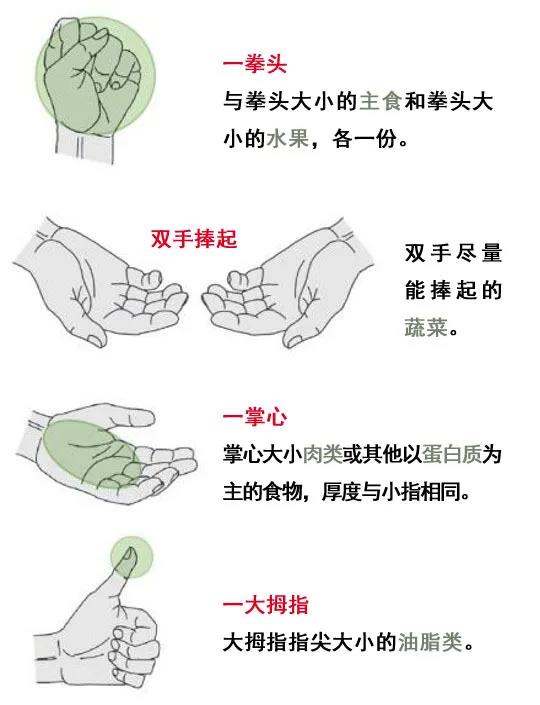 一拳头

与拳头大小的主食和拳头大小的水果，各一份。

双手捧起

双手尽量能捧起的蔬菜。

一掌心

掌心大小肉类或其他以蛋白质为主的食物，厚度与小指相同。

一大拇指

大拇指指尖大小的油脂类。